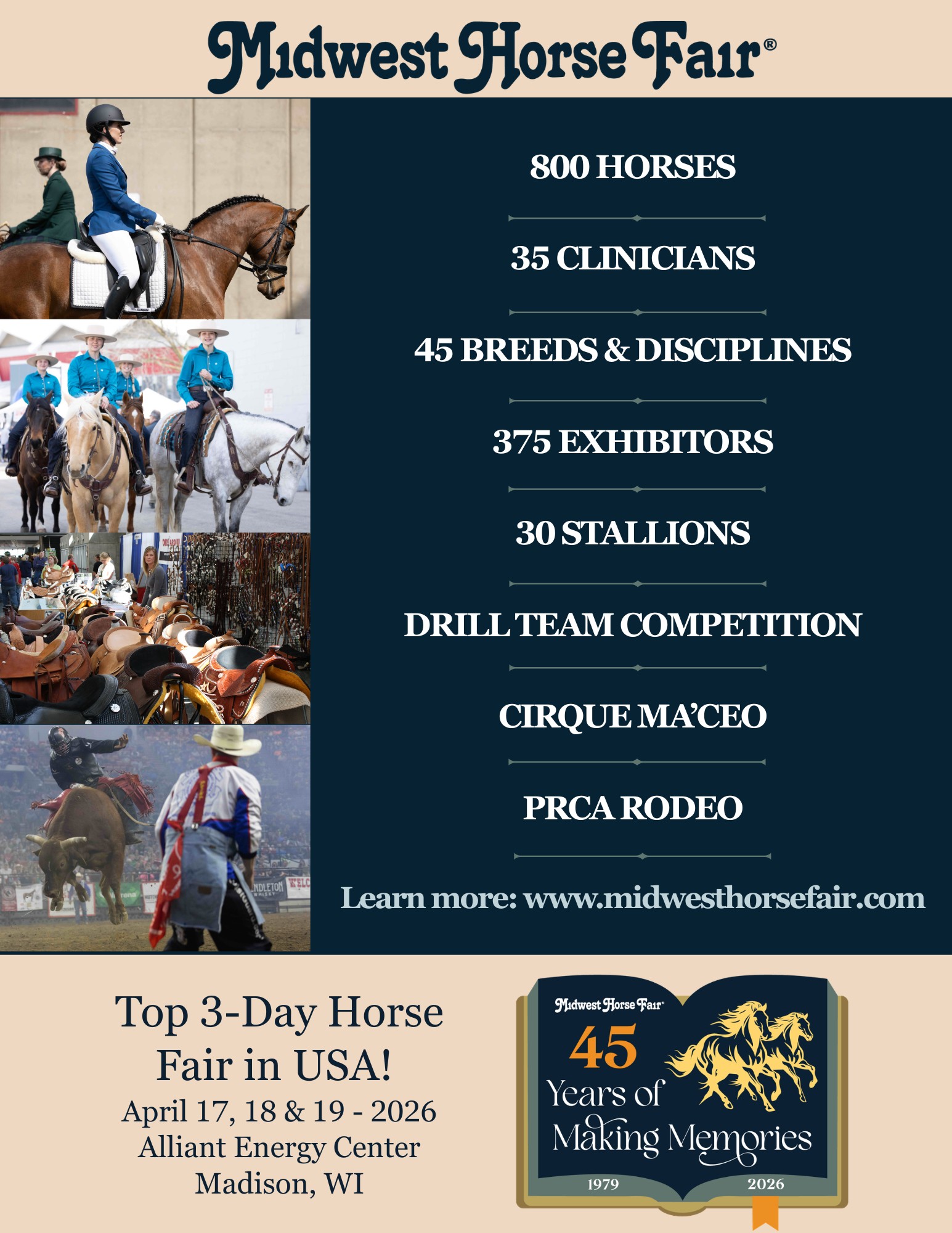 Midwest Horse Fair®

800 HORSES

35 CLINICIANS

45 BREEDS & DISCIPLINES

375 EXHIBITORS

30 STALLIONS

DRILL TEAM COMPETITION

CIRQUE MA'CEO

PRCA RODEO

Learn more: www.midwesthorsefair.com

Top 3-Day Horse Fair in USA!
April 17, 18 & 19 - 2026
Alliant Energy Center
Madison, WI

Midwest Horse Fair®
45
Years of
Making Memories
1979 2026